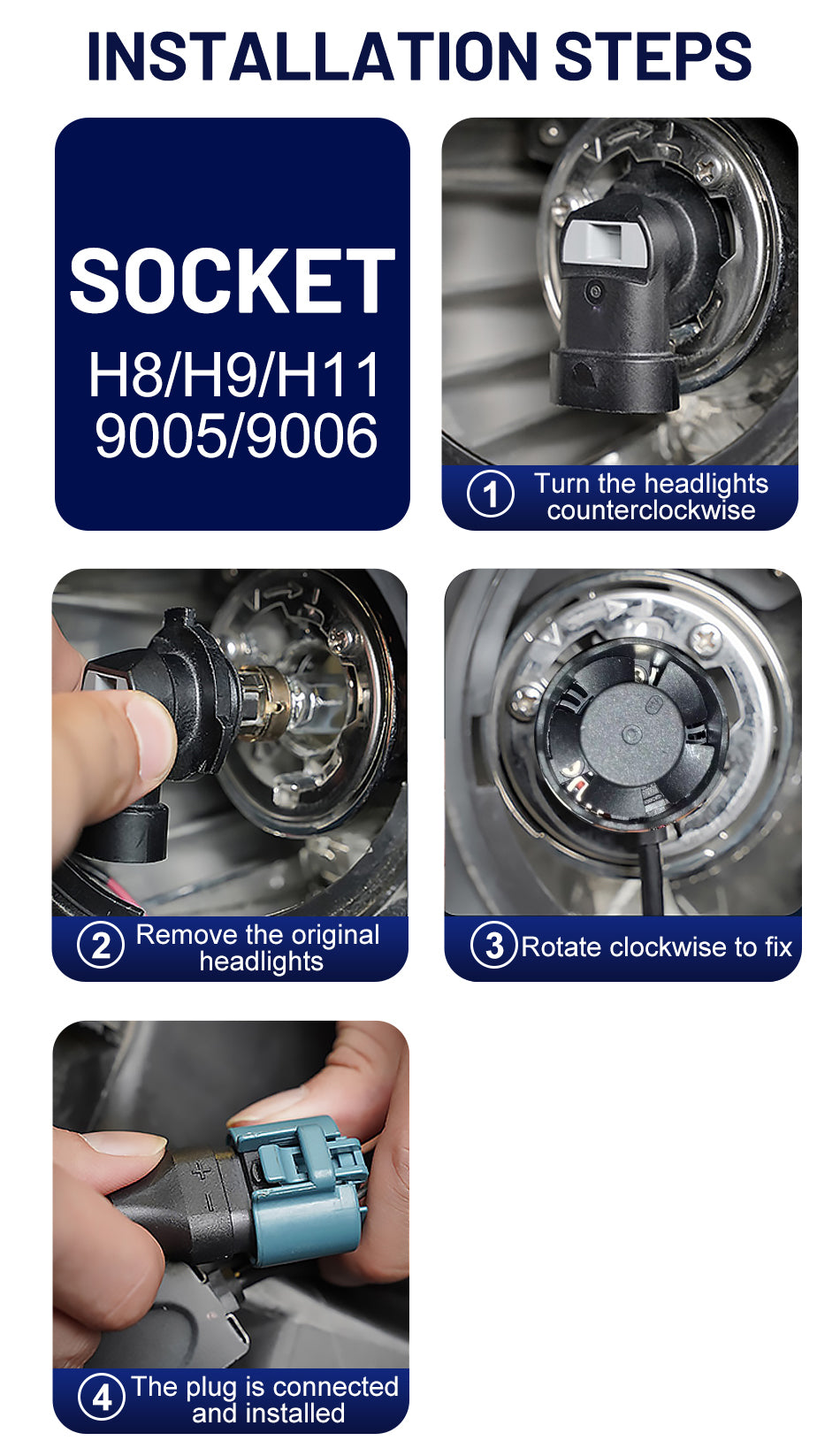 INSTALLATION STEPS

SOCKET
H8/H9/H11
9005/9006

1 Turn the headlights counterclockwise

2 Remove the original headlights

3 Rotate clockwise to fix

4 The plug is connected and installed