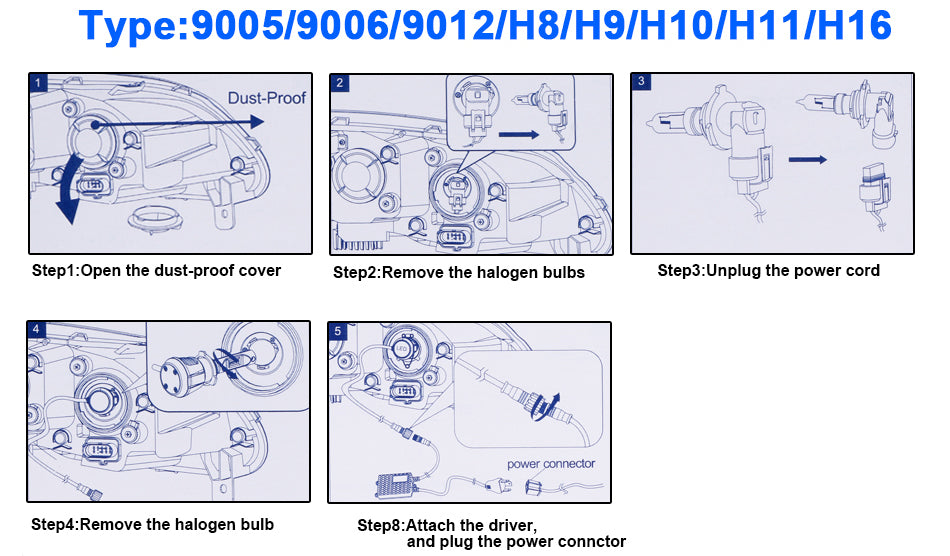 Type:9005/9006/9012/H8/H9/H10/H11/H16

1
Dust-Proof

Step1:Open the dust-proof cover

2

Step2:Remove the halogen bulbs

3

Step3:Unplug the power cord

4

Step4:Remove the halogen bulb

5
LED
power connector

Step8:Attach the driver, and plug the power connctor