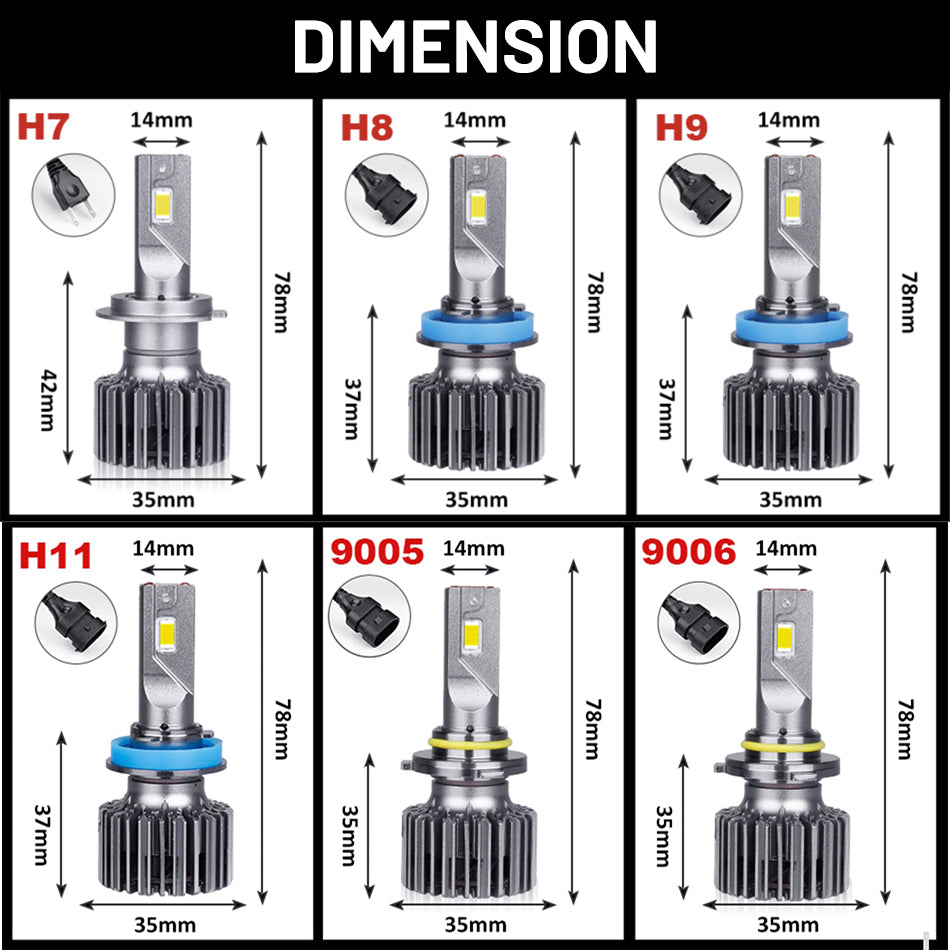 DIMENSION

H7
14mm
78mm
42mm
35mm

H8
14mm
78mm
37mm
35mm

H9
14mm
78mm
37mm
35mm

H11
14mm
78mm
37mm
35mm

9005
14mm
78mm
35mm
35mm

9006
14mm
78mm
35mm
35mm