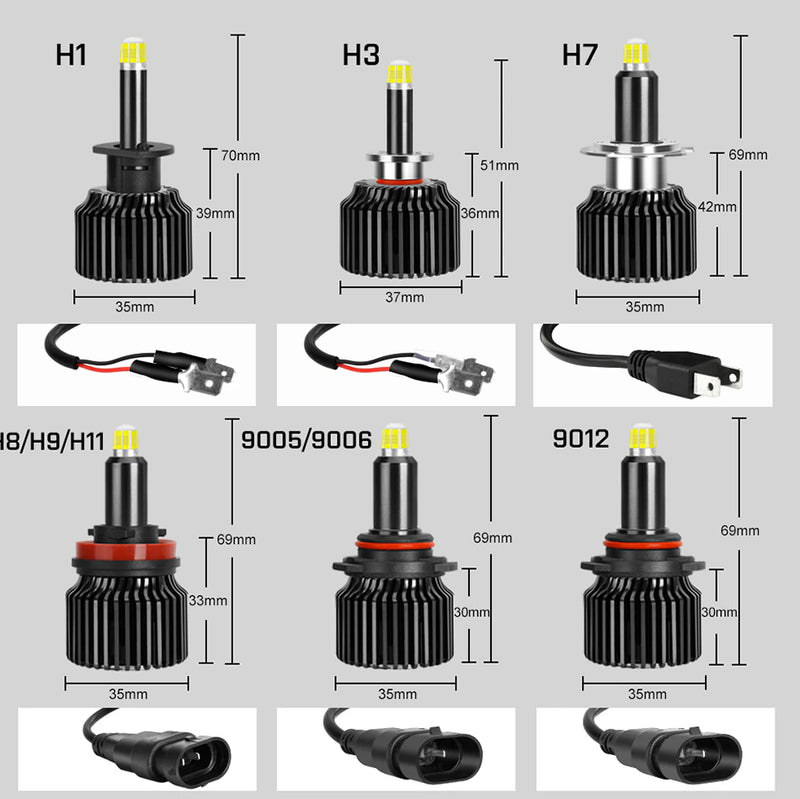 H1
70mm
39mm
35mm

H3
51mm
36mm
37mm

H7
69mm
42mm
35mm

H8/H9/H11
69mm
33mm
35mm

9005/9006
69mm
30mm
35mm

9012
69mm
30mm
35mm