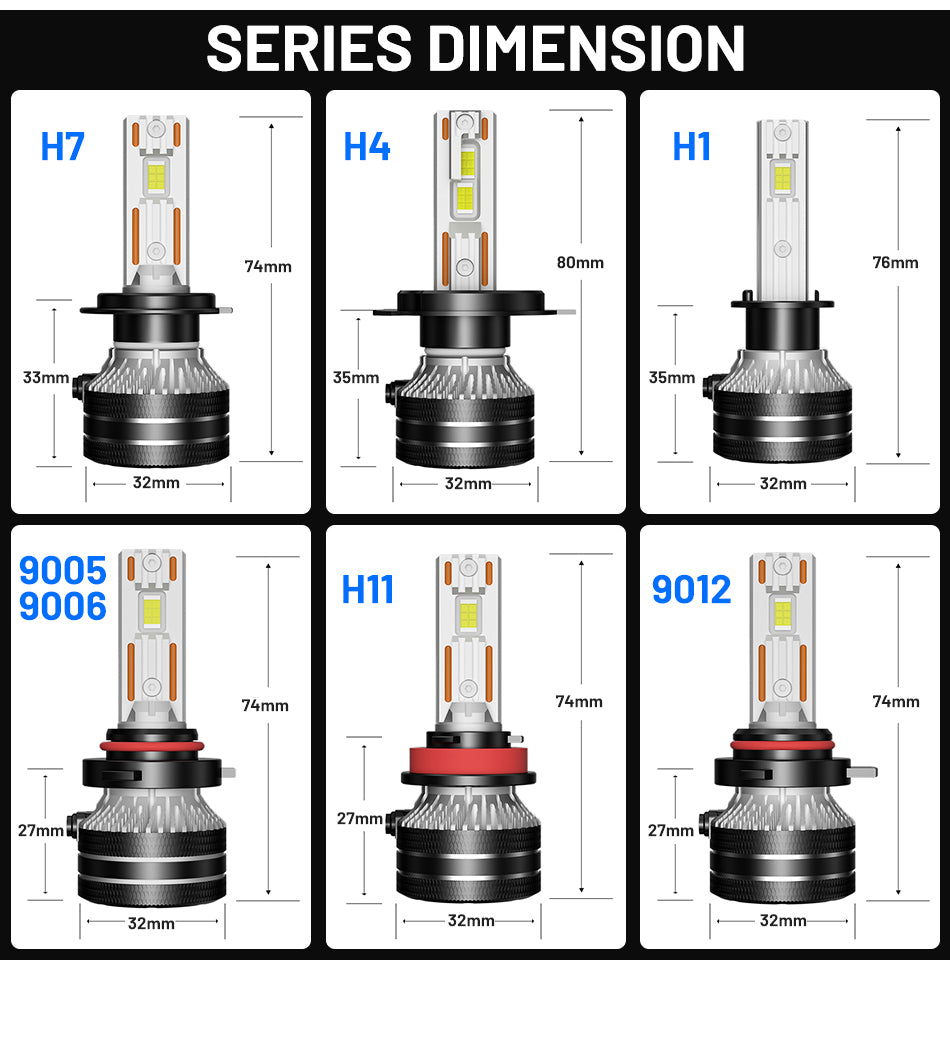 SERIES DIMENSION

H7
74mm
33mm
32mm

H4
80mm
35mm
32mm

H1
76mm
35mm
32mm

9005
9006
74mm
27mm
32mm

H11
74mm
27mm
32mm

9012
74mm
27mm
32mm