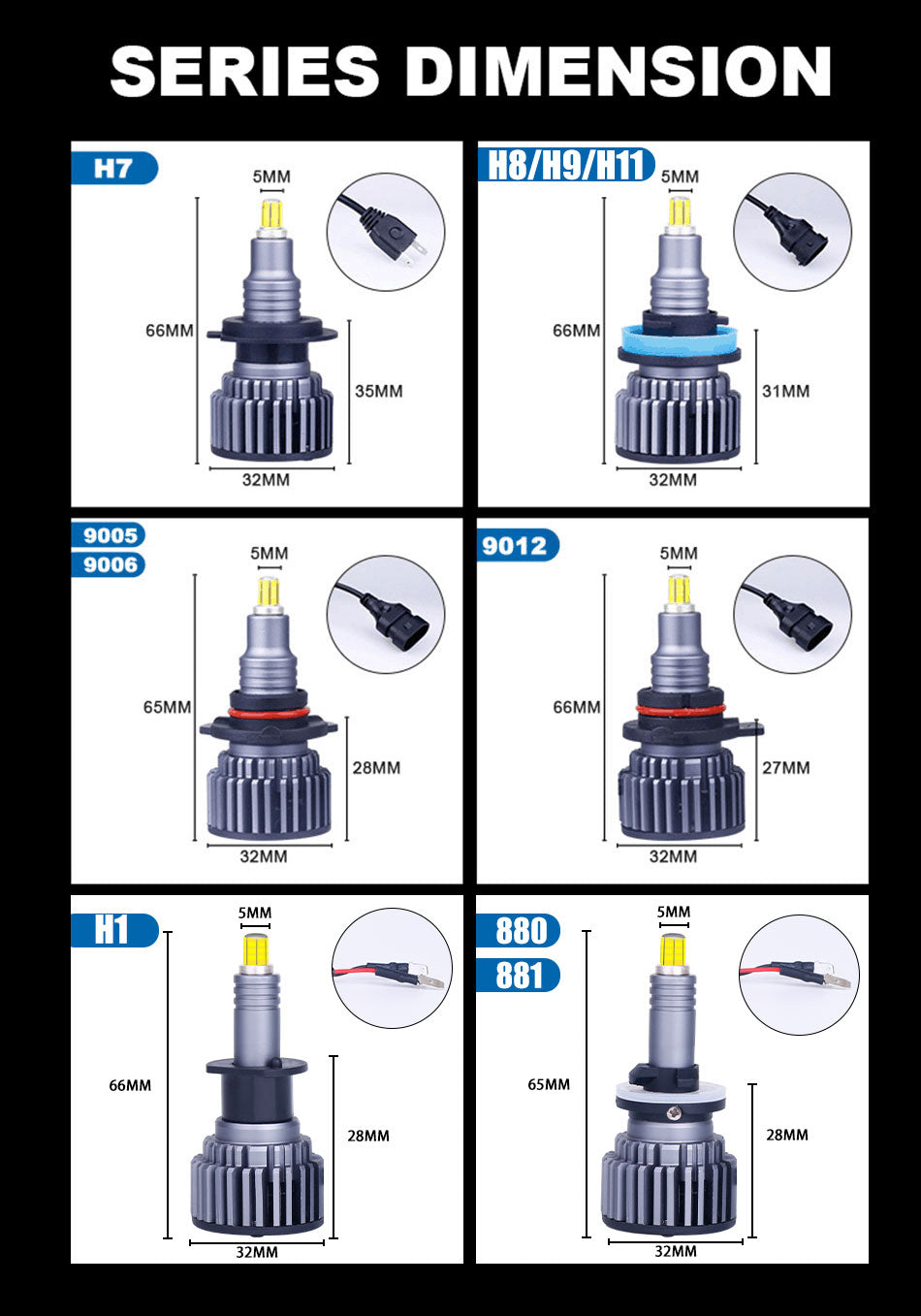 SERIES DIMENSION

H7
5MM
66MM
35MM
32MM

H8/H9/H11
5MM
66MM
31MM
32MM

9005
9006
5MM
65MM
28MM
32MM

9012
5MM
66MM
27MM
32MM

H1
5MM
66MM
28MM
32MM

880
881
5MM
65MM
28MM
32MM